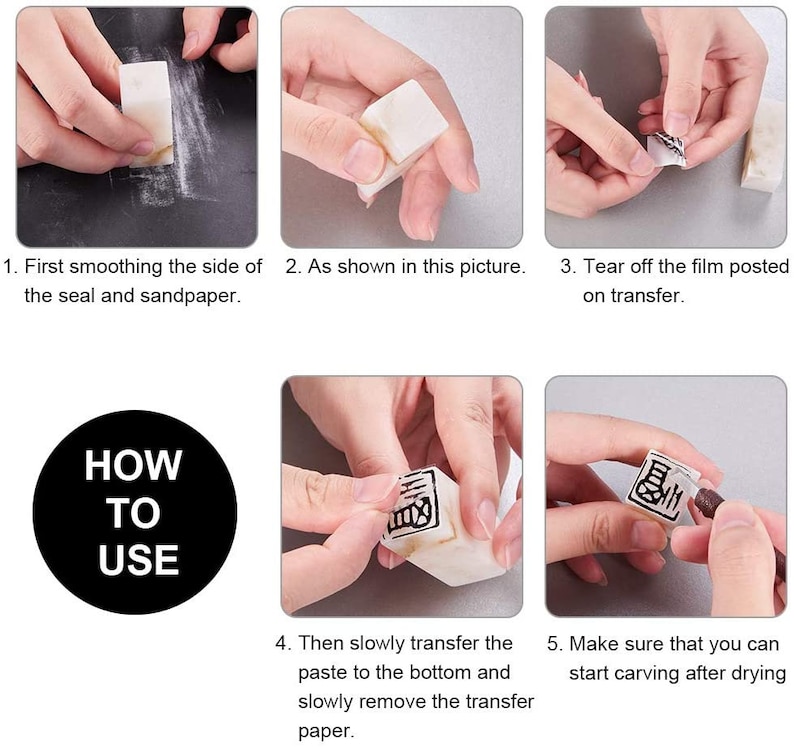 1. First smoothing the side of the seal and sandpaper.

2. As shown in this picture.

3. Tear off the film posted on transfer.

HOW TO USE

4. Then slowly transfer the paste to the bottom and slowly remove the transfer paper.

5. Make sure that you can start carving after drying